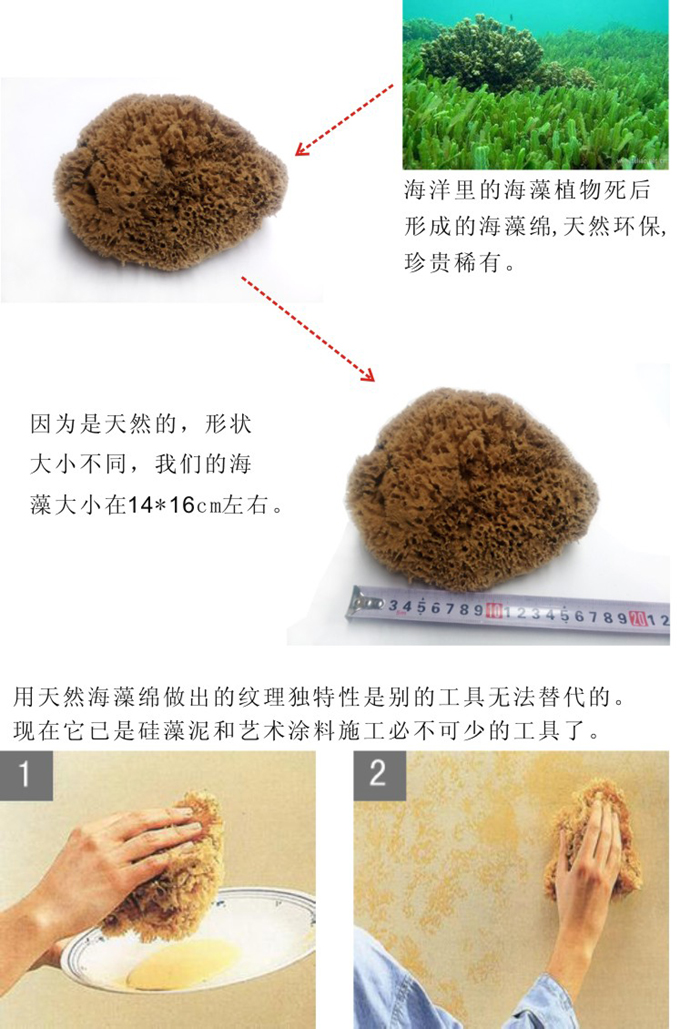 海洋里的海藻植物死后形成的海藻绵,天然环保,珍贵稀有。

因为是天然的，形状大小不同，我们的海藻大小在14*16cm左右。

3 4 5 6 7 8 9 10 1 2 3 4 5 6 7 8 9 20 1 2

用天然海藻绵做出的纹理独特性是别的工具无法替代的。现在它已是硅藻泥和艺术涂料施工必不可少的工具了。

1

2